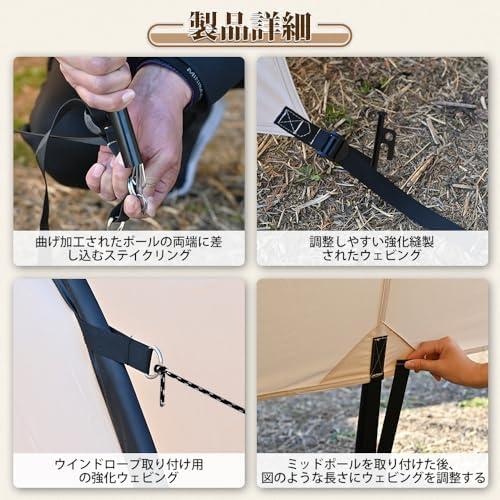 製品詳細

曲げ加工されたポールの両端に差し込むステイクリング

調整しやすい強化縫製されたウェビング

ウインドロープ取り付け用の強化ウェビング

ミッドポールを取り付けた後、図のような長さにウェビングを調整する